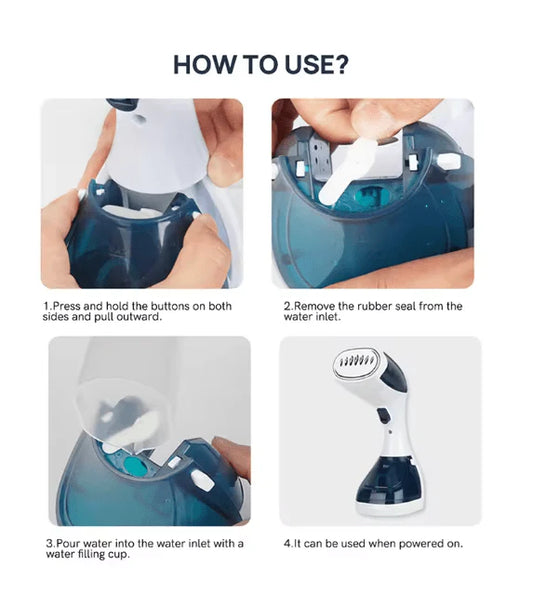 HOW TO USE?

1.Press and hold the buttons on both sides and pull outward.

2.Remove the rubber seal from the water inlet.

3.Pour water into the water inlet with a water filling cup.

4.It can be used when powered on.